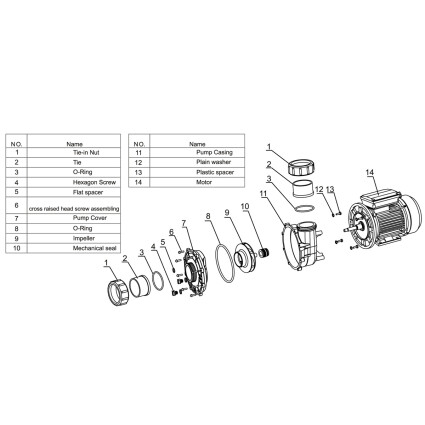 | NO. | Name |
|---|---|
| 1 | Tie-in Nut |
| 2 | Tie |
| 3 | O-Ring |
| 4 | Hexagon Screw |
| 5 | Flat spacer |
| 6 | cross raised head screw assembling |
| 7 | Pump Cover |
| 8 | O-Ring |
| 9 | Impeller |
| 10 | Mechanical seal |

| NO. | Name |
|---|---|
| 11 | Pump Casing |
| 12 | Plain washer |
| 13 | Plastic spacer |
| 14 | Motor |

1
2
3
12
13
14
11
10
9
8
7
6
5
4
3
2
1